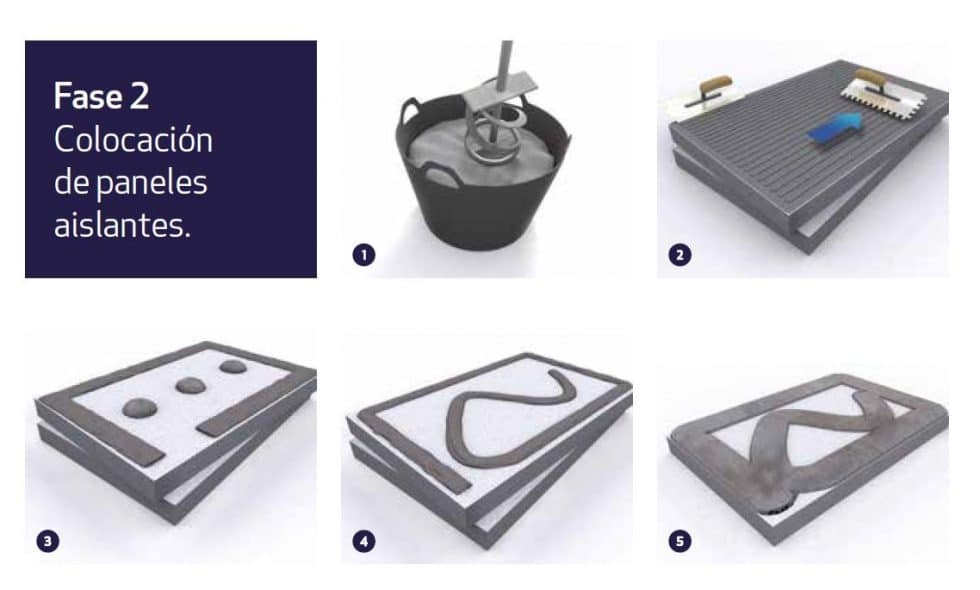 Fase 2
Colocación de paneles aislantes.

1

2

3

4

5